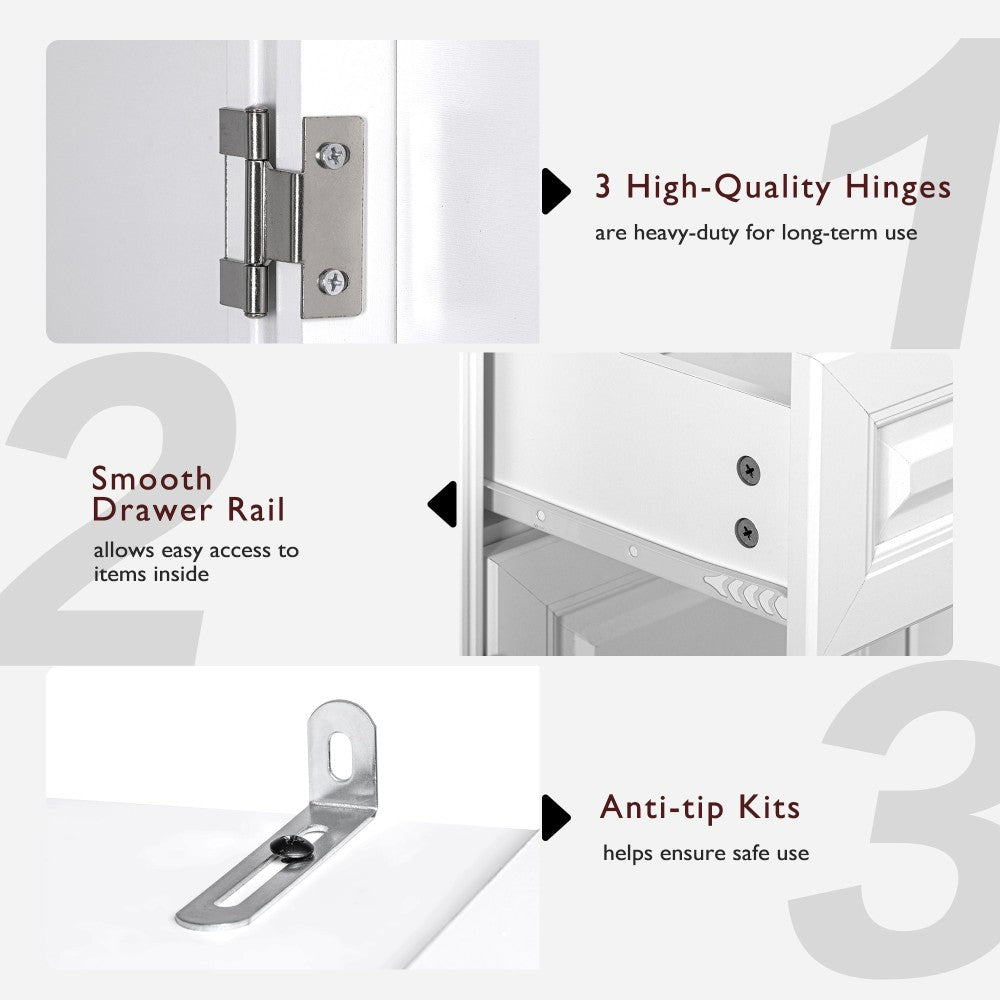 1

3 High-Quality Hinges
are heavy-duty for long-term use

2

Smooth Drawer Rail
allows easy access to items inside

3

Anti-tip Kits
helps ensure safe use