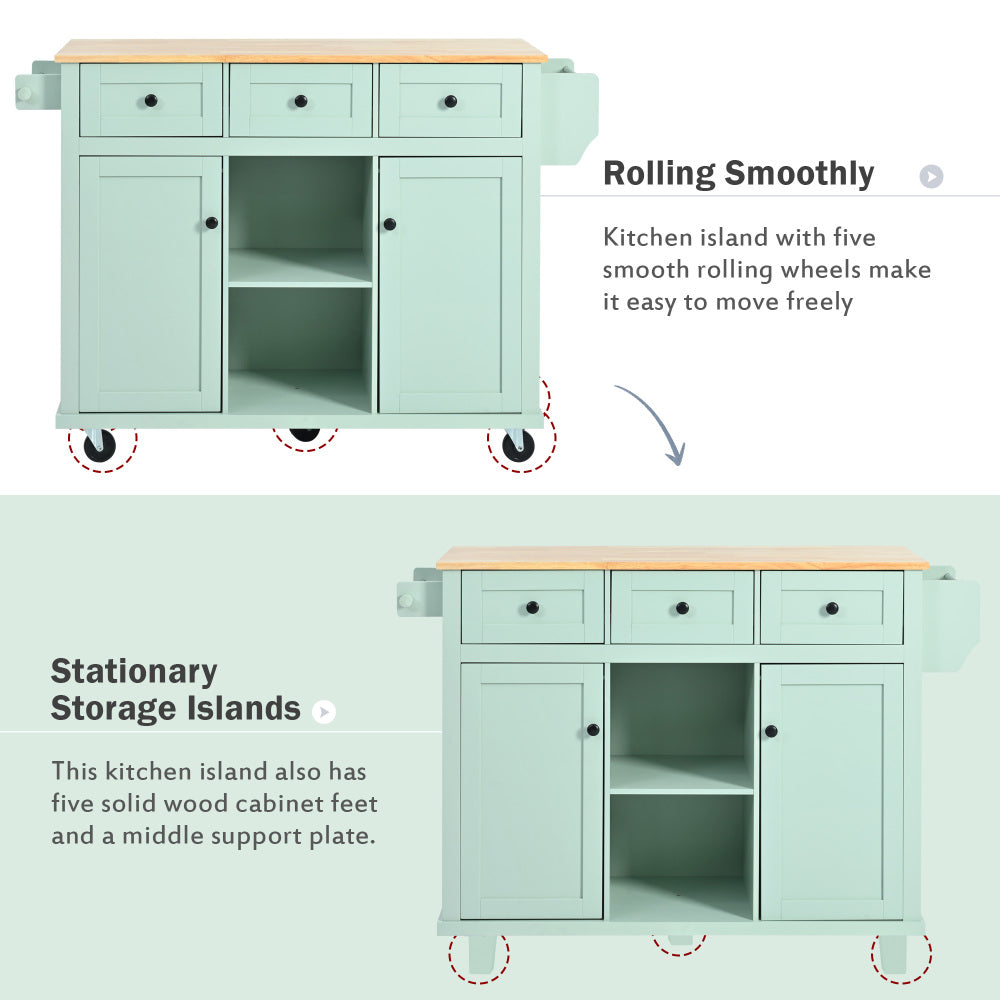 Rolling Smoothly

Kitchen island with five smooth rolling wheels make it easy to move freely

Stationary Storage Islands

This kitchen island also has five solid wood cabinet feet and a middle support plate.