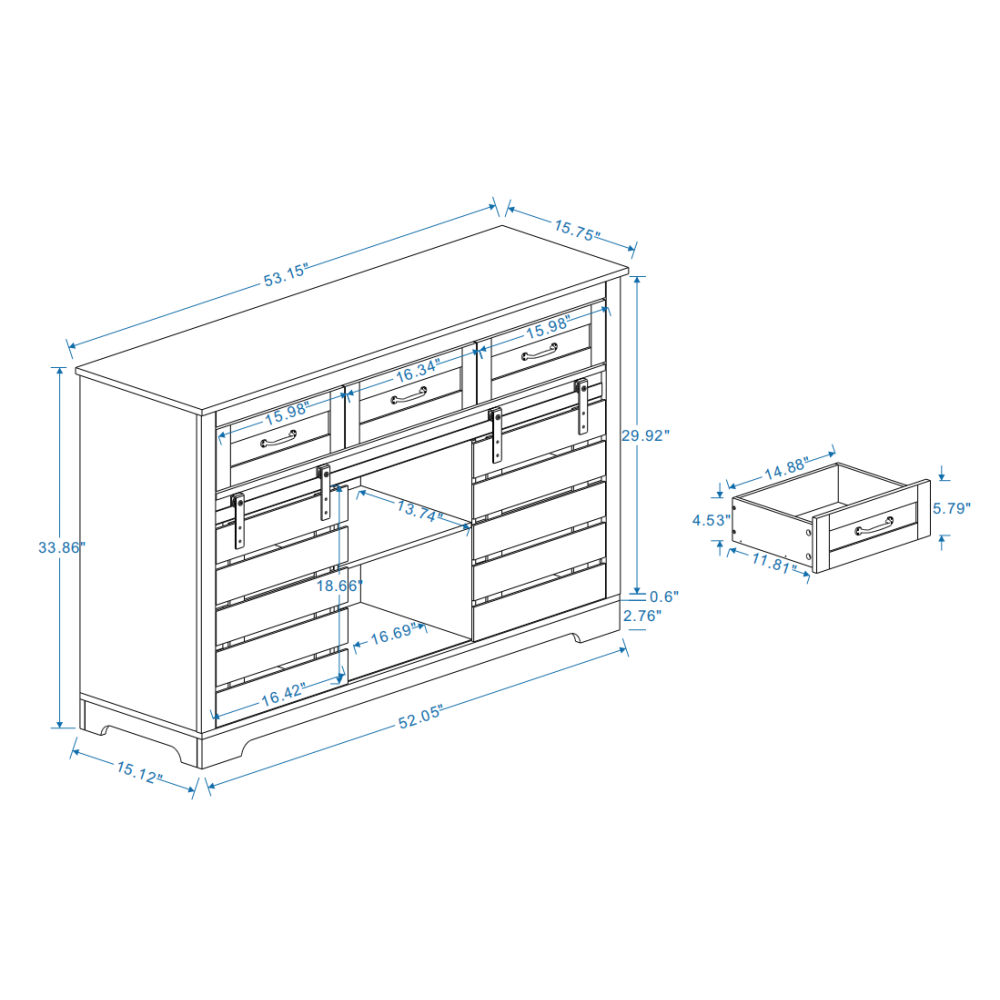 53.15"
15.75"
15.98"
16.34"
15.98"
29.92"
33.86"
13.74"
18.66"
16.69"
16.42"
0.6"
2.76"
52.05"
15.12"
14.88"
4.53"
5.79"
11.81"